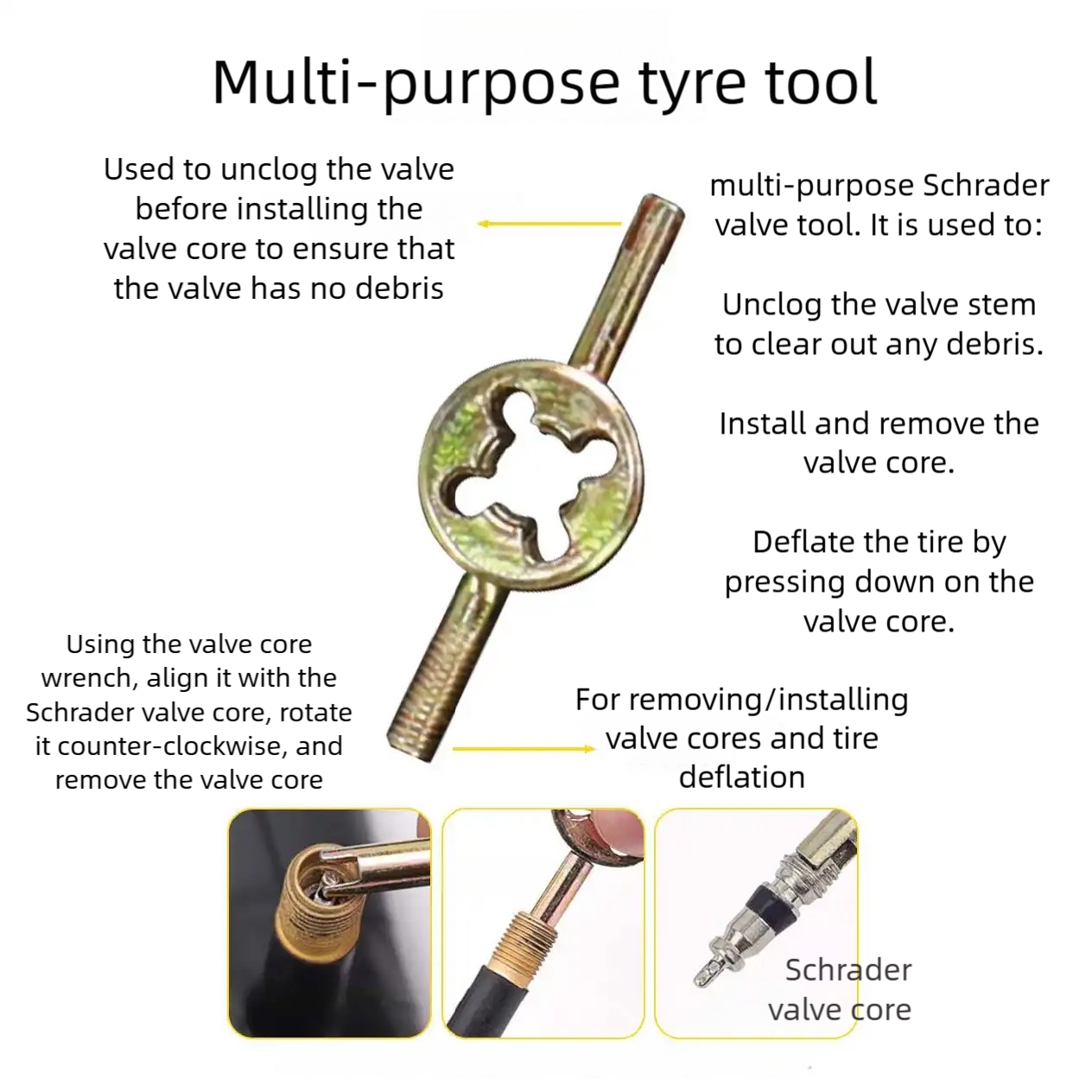 Multi-purpose tyre tool

Used to unclog the valve before installing the valve core to ensure that the valve has no debris

multi-purpose Schrader valve tool. It is used to:

Unclog the valve stem to clear out any debris.

Install and remove the valve core.

Deflate the tire by pressing down on the valve core.

Using the valve core wrench, align it with the Schrader valve core, rotate it counter-clockwise, and remove the valve core

For removing/installing valve cores and tire deflation

Schrader valve core